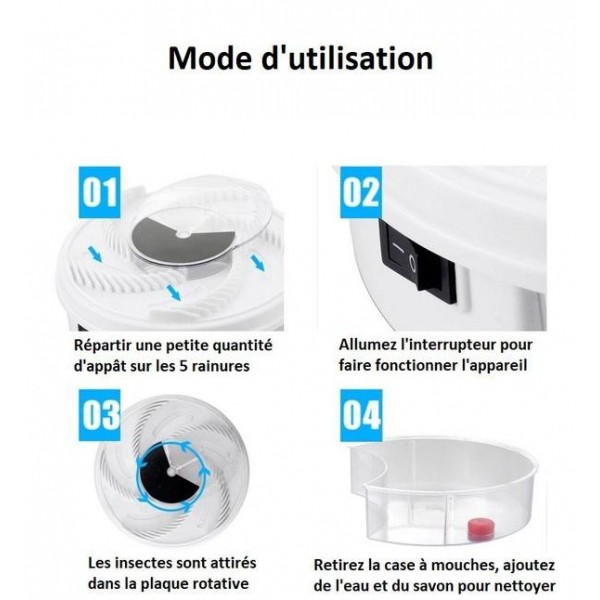 Mode d'utilisation

01

Répartir une petite quantité d'appât sur les 5 rainures

02

Allumez l'interrupteur pour faire fonctionner l'appareil

03

Les insectes sont attirés dans la plaque rotative

04

Retirez la case à mouches, ajoutez de l'eau et du savon pour nettoyer