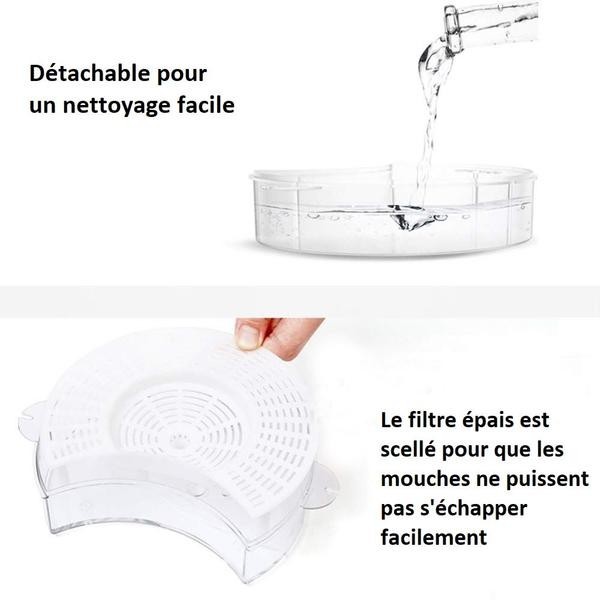 Détachable pour un nettoyage facile

Le filtre épais est scellé pour que les mouches ne puissent pas s'échapper facilement